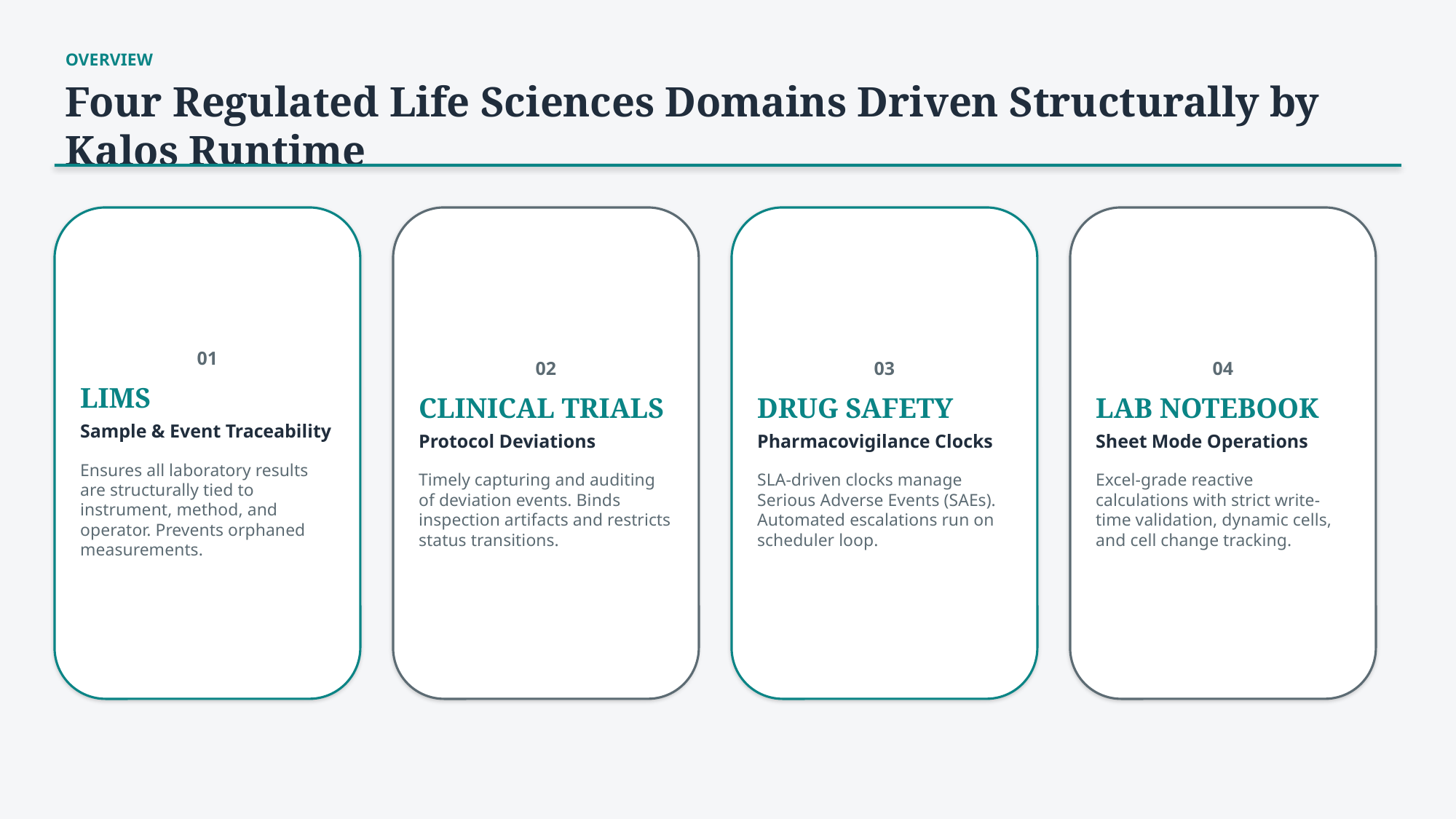 OVERVIEW

Four Regulated Life Sciences Domains Driven Structurally by Kalos Runtime

01

LIMS

Sample & Event Traceability

Ensures all laboratory results are structurally tied to instrument, method, and operator. Prevents orphaned measurements.

02

CLINICAL TRIALS

Protocol Deviations

Timely capturing and auditing of deviation events. Binds inspection artifacts and restricts status transitions.

03

DRUG SAFETY

Pharmacovigilance Clocks

SLA-driven clocks manage Serious Adverse Events (SAEs). Automated escalations run on scheduler loop.

04

LAB NOTEBOOK

Sheet Mode Operations

Excel-grade reactive calculations with strict write-time validation, dynamic cells, and cell change tracking.